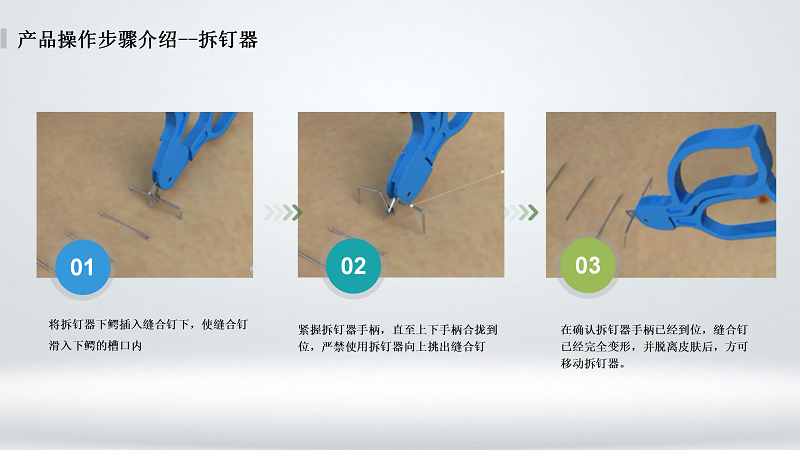 产品操作步骤介绍--拆钉器

01

将拆钉器下鳄插入缝合钉下，使缝合钉滑入下鳄的槽口内

02

紧握拆钉器手柄，直至上下手柄合拢到位，严禁使用拆钉器向上挑出缝合钉

03

在确认拆钉器手柄已经到位，缝合钉已经完全变形，并脱离皮肤后，方可移动拆钉器。